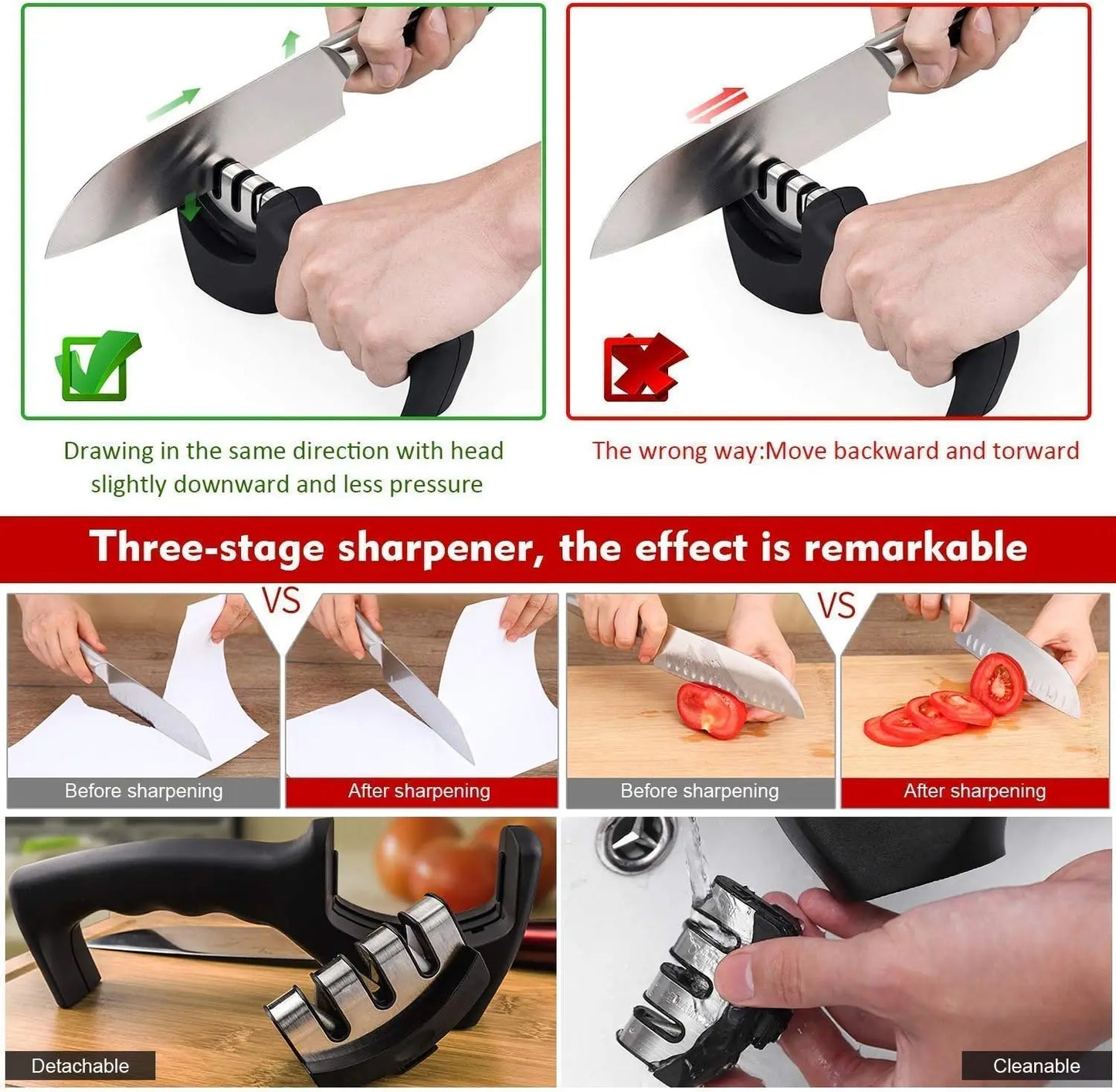 Drawing in the same direction with head slightly downward and less pressure

The wrong way:Move backward and torward

Three-stage sharpener, the effect is remarkable

VS

Before sharpening

After sharpening

VS

Before sharpening

After sharpening

Detachable

Cleanable